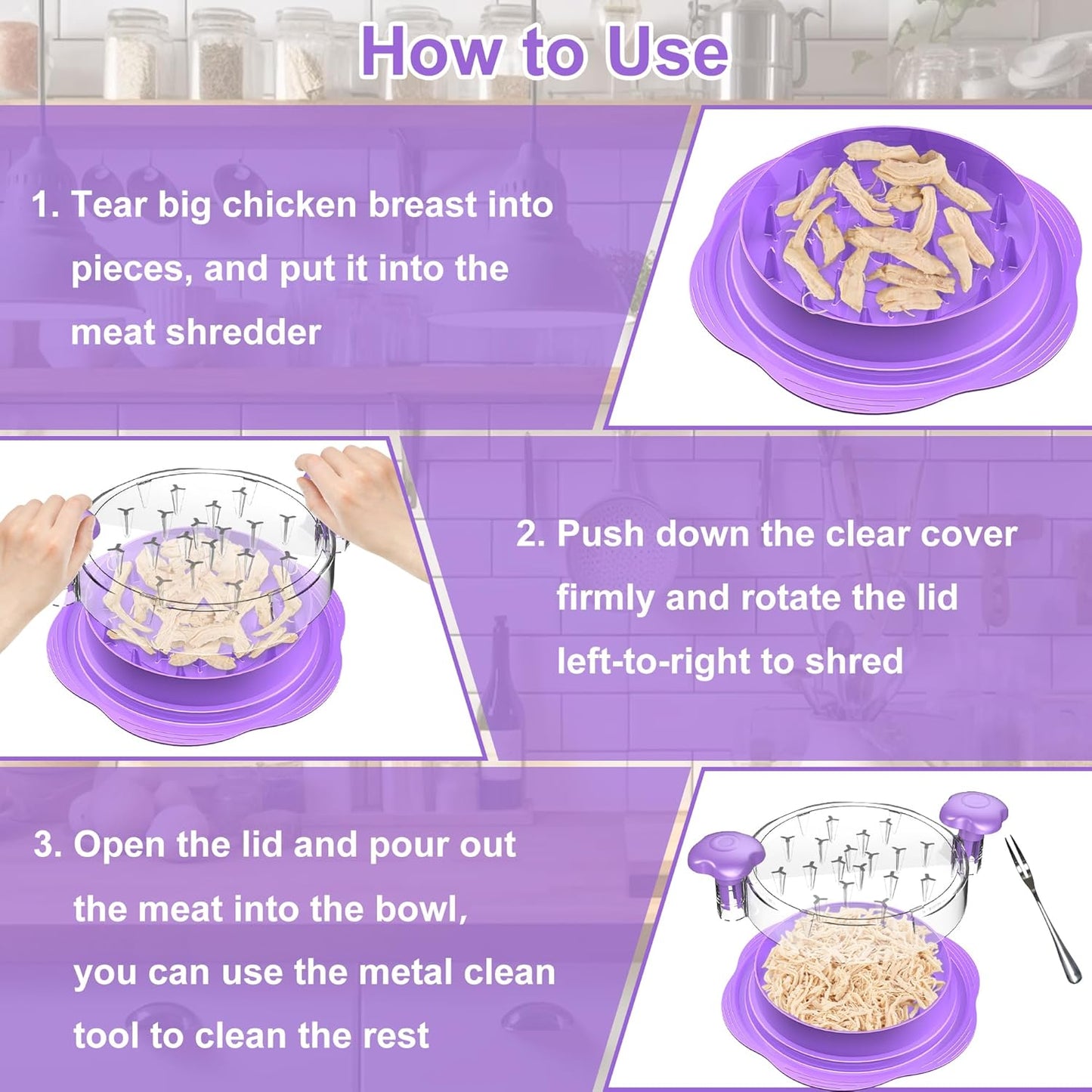 How to Use

1. Tear big chicken breast into pieces, and put it into the meat shredder

2. Push down the clear cover firmly and rotate the lid left-to-right to shred

3. Open the lid and pour out the meat into the bowl, you can use the metal clean tool to clean the rest