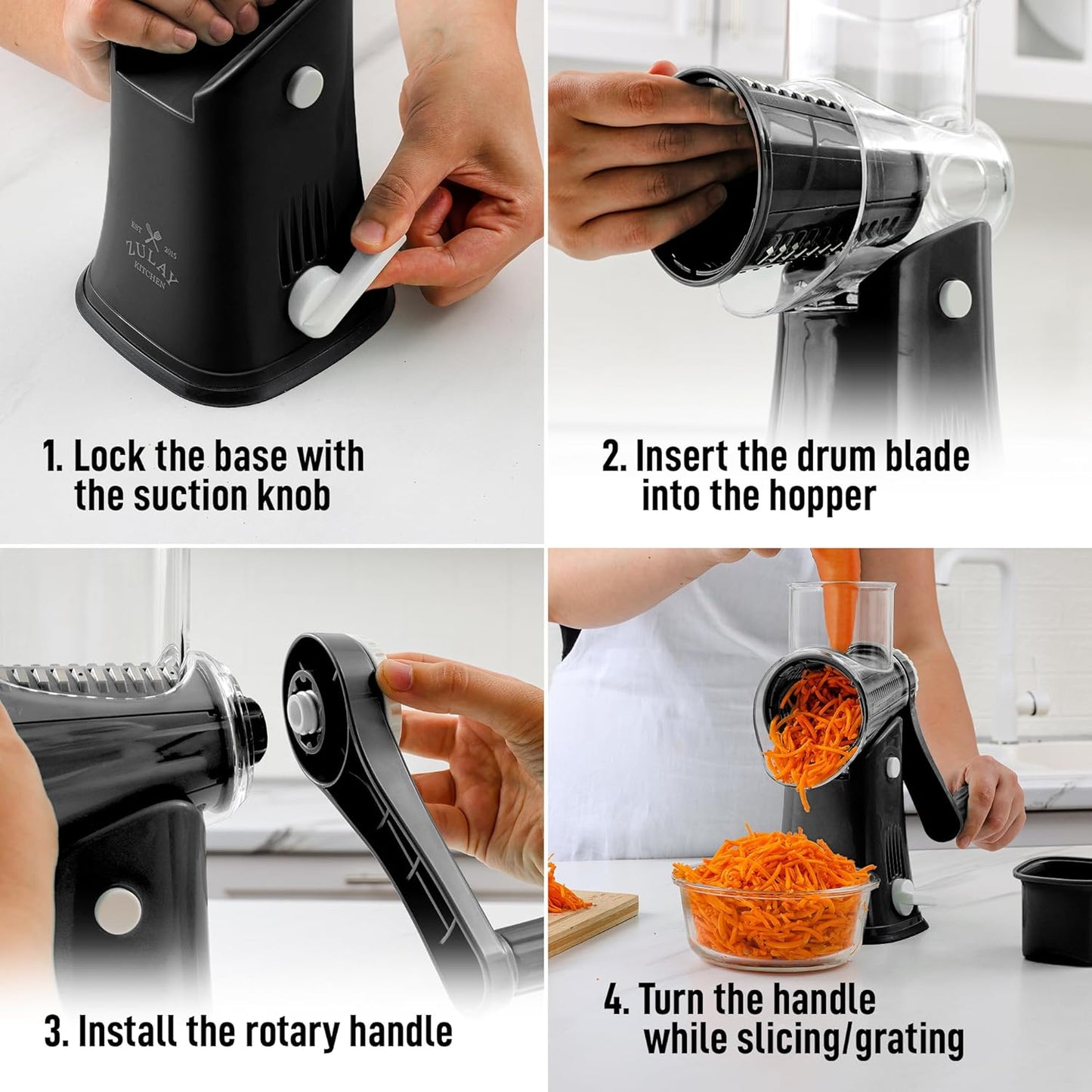 EST 2015
ZULAY
KITCHEN

1. Lock the base with the suction knob

2. Insert the drum blade into the hopper

3. Install the rotary handle

4. Turn the handle while slicing/grating